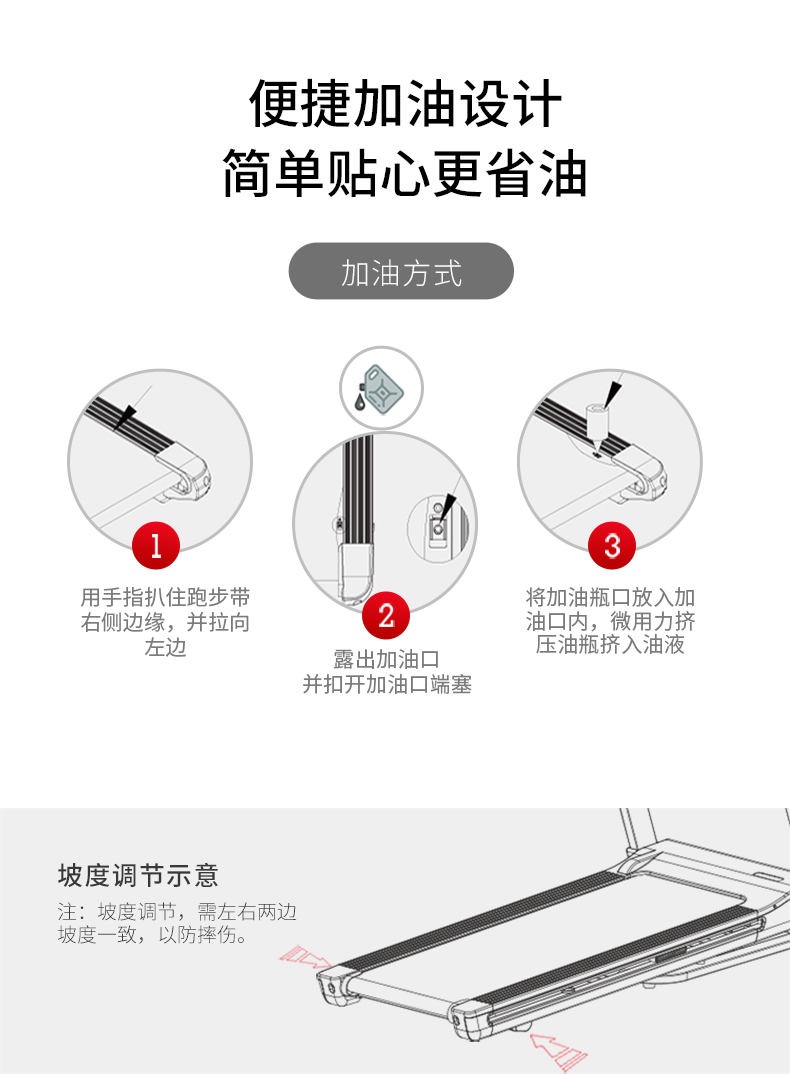 便捷加油设计
简单贴心更省油

加油方式

1
用手指扒住跑步带右侧边缘，并拉向左边

2
露出加油口
并扣开加油口端塞

3
将加油瓶口放入加油口内，微用力挤压油瓶挤入油液

坡度调节示意
注：坡度调节，需左右两边坡度一致，以防摔伤。