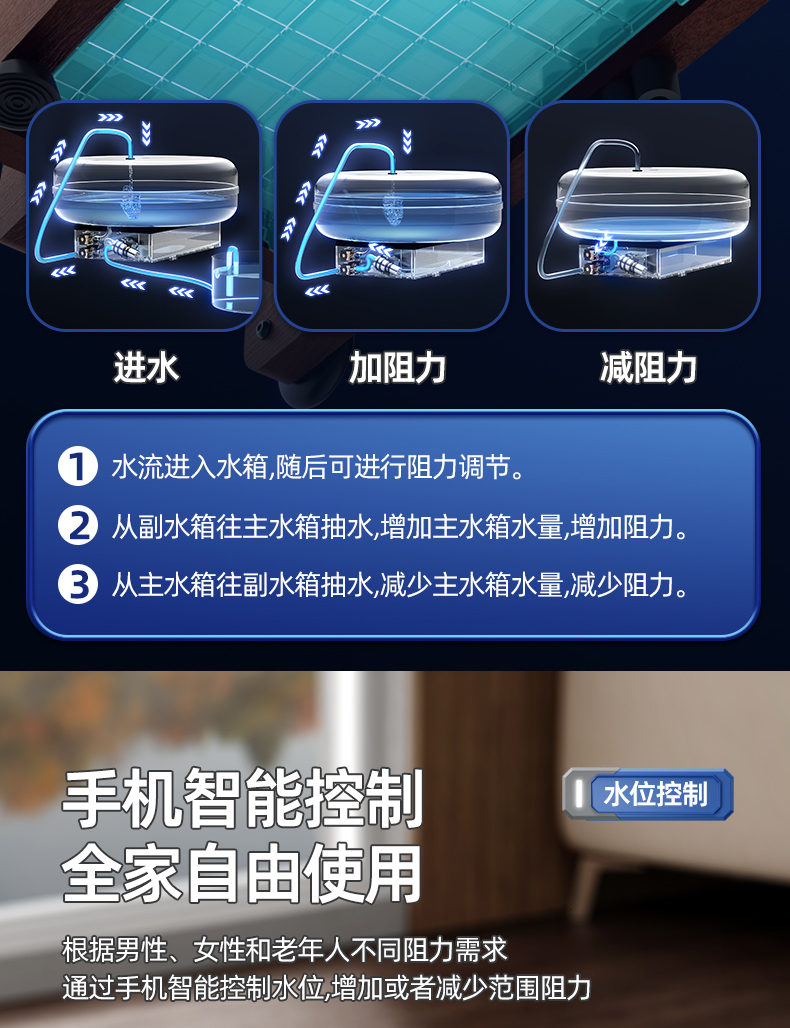 进水　加阻力　减阻力

1 水流进入水箱,随后可进行阻力调节。

2 从副水箱往主水箱抽水,增加主水箱水量,增加阻力。

3 从主水箱往副水箱抽水,减少主水箱水量,减少阻力。

手机智能控制
全家自由使用

水位控制

根据男性、女性和老年人不同阻力需求
通过手机智能控制水位,增加或者减少范围阻力